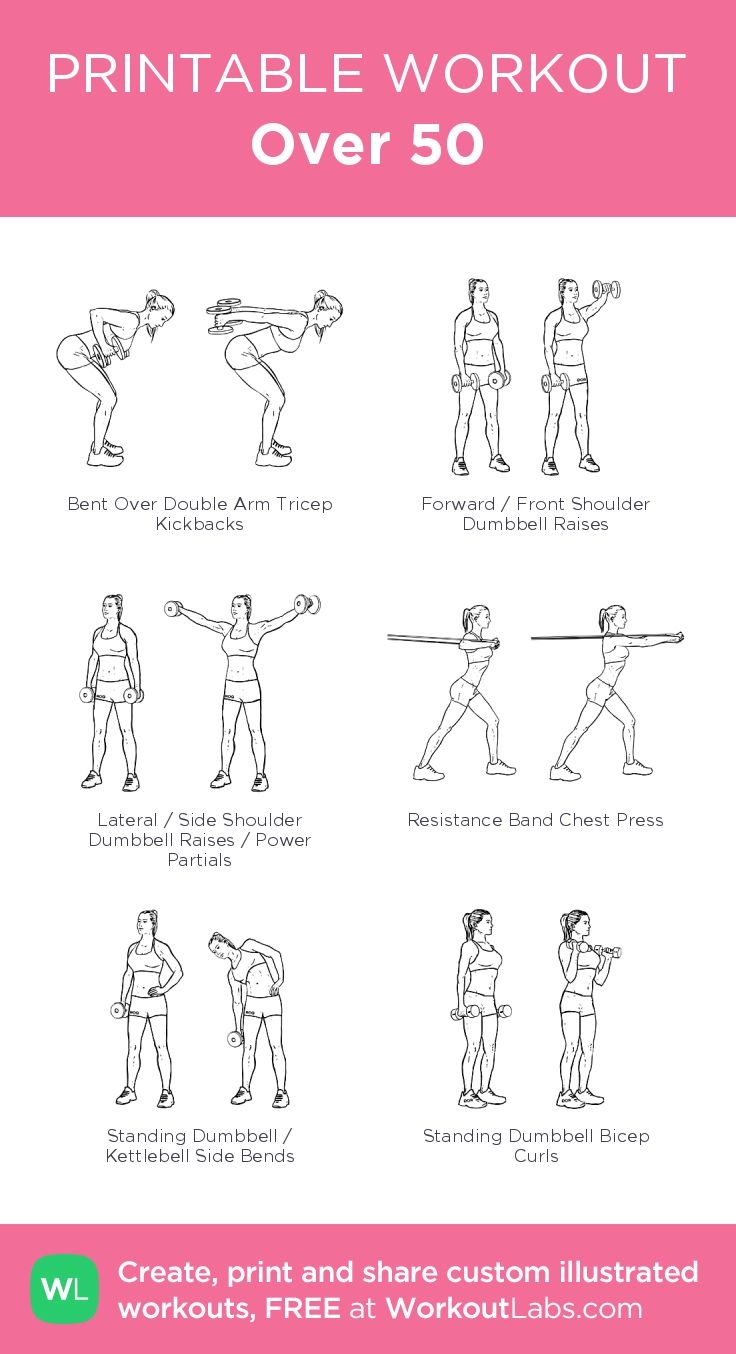 PRINTABLE WORKOUT
Over 50

Bent Over Double Arm Tricep Kickbacks

Forward / Front Shoulder Dumbbell Raises

Lateral / Side Shoulder Dumbbell Raises / Power Partials

Resistance Band Chest Press

Standing Dumbbell / Kettlebell Side Bends

Standing Dumbbell Bicep Curls

WL

Create, print and share custom illustrated workouts, FREE at WorkoutLabs.com