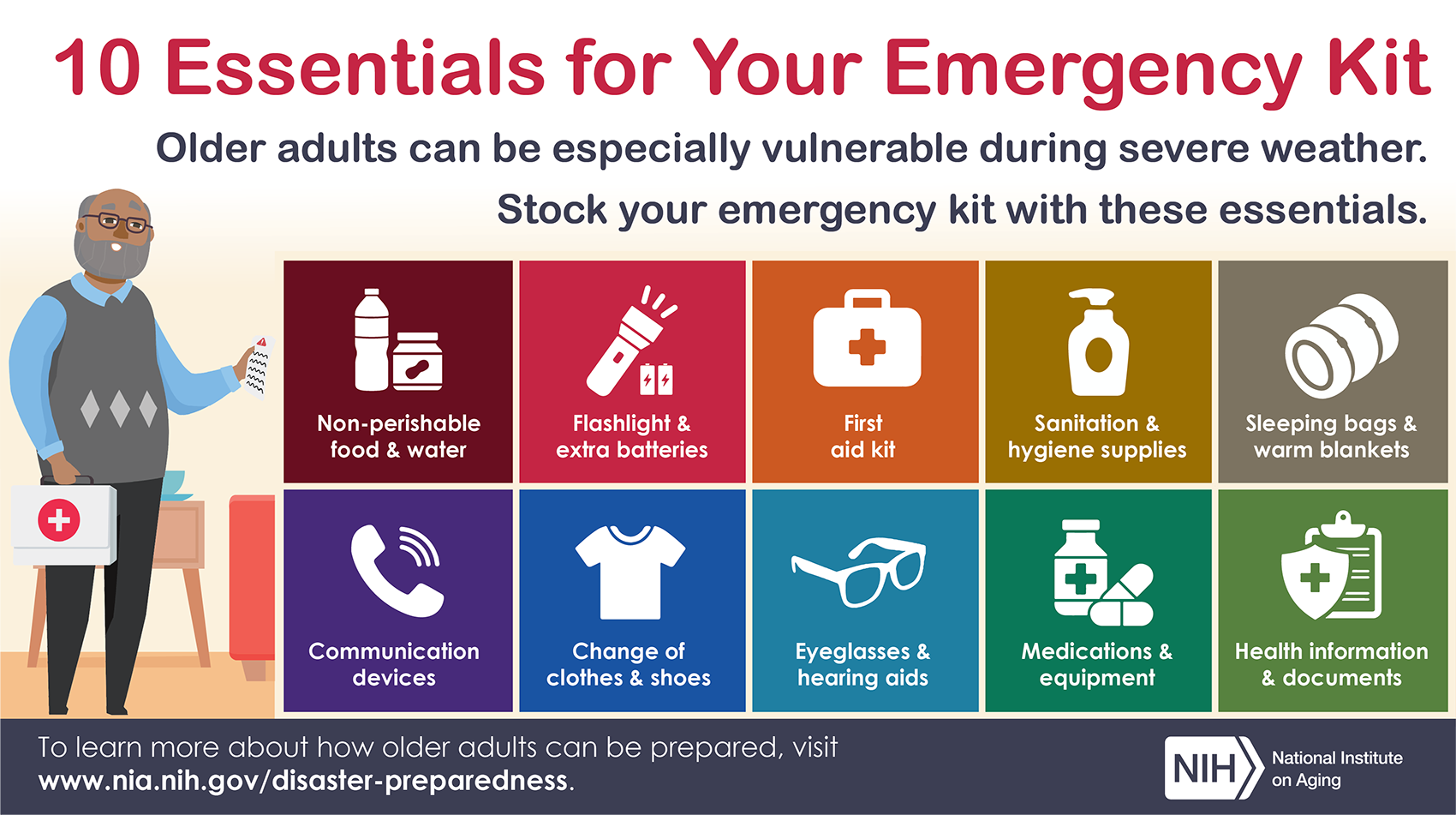 10 Essentials for Your Emergency Kit

Older adults can be especially vulnerable during severe weather.

Stock your emergency kit with these essentials.

Non-perishable food & water

Flashlight & extra batteries

First aid kit

Sanitation & hygiene supplies

Sleeping bags & warm blankets

Communication devices

Change of clothes & shoes

Eyeglasses & hearing aids

Medications & equipment

Health information & documents

To learn more about how older adults can be prepared, visit www.nia.nih.gov/disaster-preparedness.

NIH National Institute on Aging